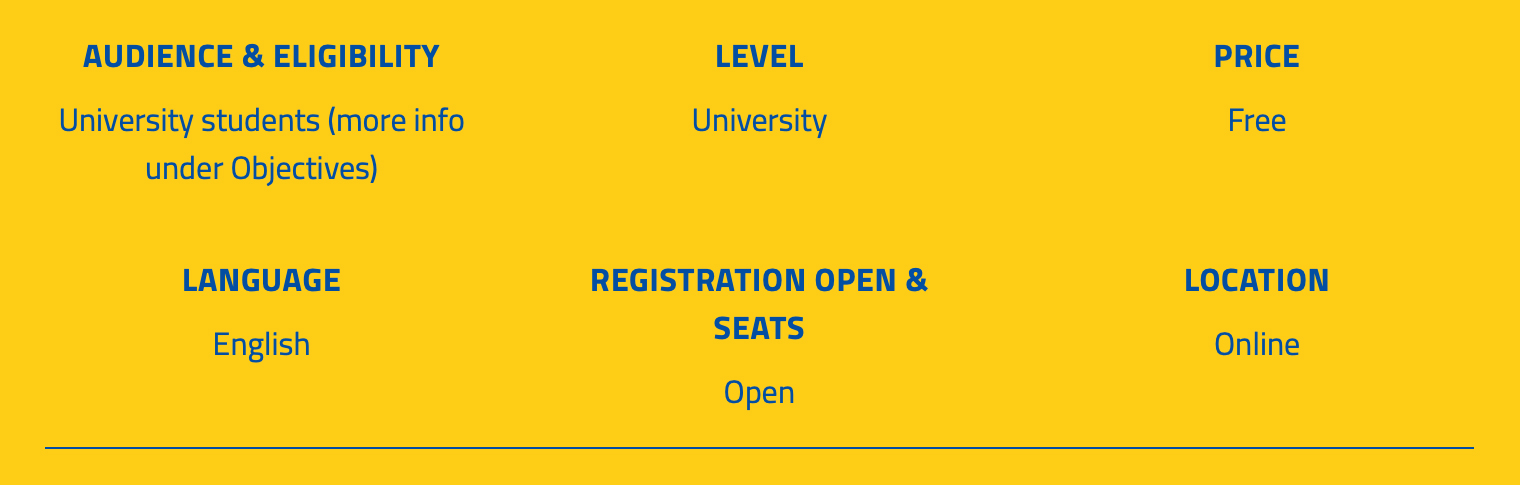 AUDIENCE & ELIGIBILITY

University students (more info under Objectives)

LEVEL

University

PRICE

Free

LANGUAGE

English

REGISTRATION OPEN & SEATS

Open

LOCATION

Online